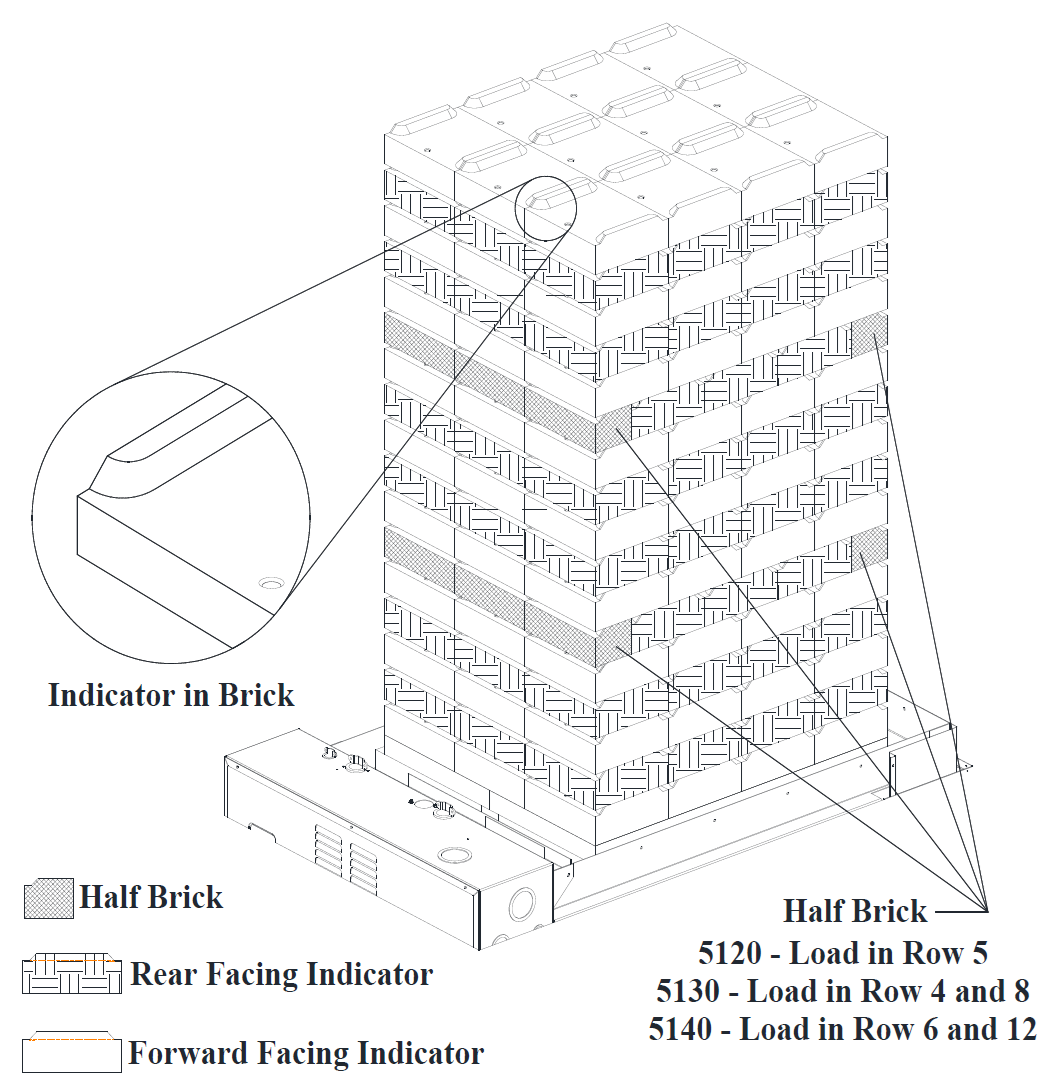 Indicator in Brick

Half Brick

Rear Facing Indicator

Forward Facing Indicator

Half Brick
5120 - Load in Row 5
5130 - Load in Row 4 and 8
5140 - Load in Row 6 and 12